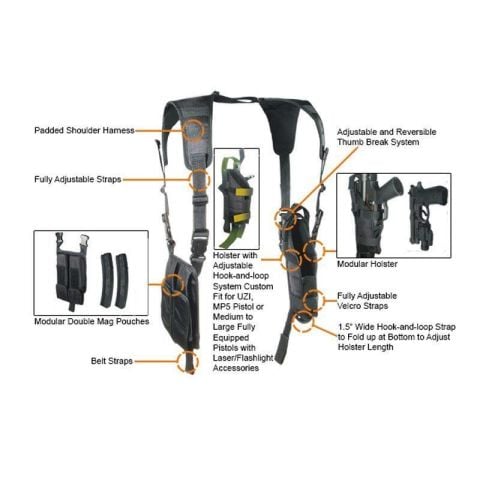 Padded Shoulder Harness

Fully Adjustable Straps

Modular Double Mag Pouches

Belt Straps

Holster with Adjustable Hook-and-loop System Custom Fit for UZI, MP5 Pistol or Medium to Large Fully Equipped Pistols with Laser/Flashlight Accessories

Adjustable and Reversible Thumb Break System

Modular Holster

Fully Adjustable Velcro Straps

1.5" Wide Hook-and-loop Strap to Fold up at Bottom to Adjust Holster Length